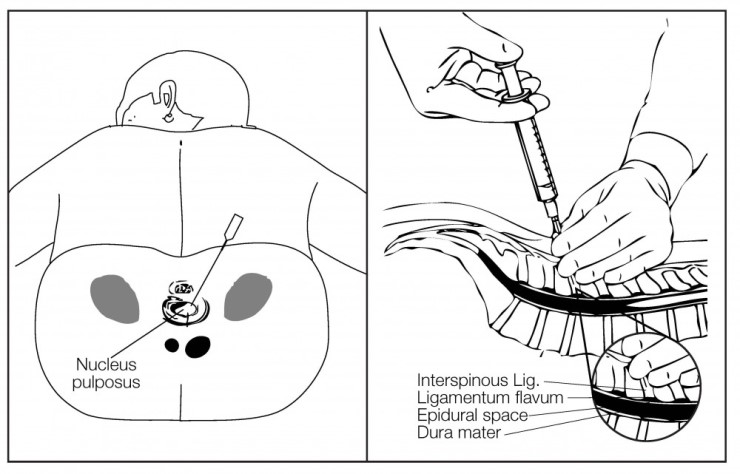 Nucleus pulposus

Interspinous Lig.
Ligamentum flavum
Epidural space
Dura mater